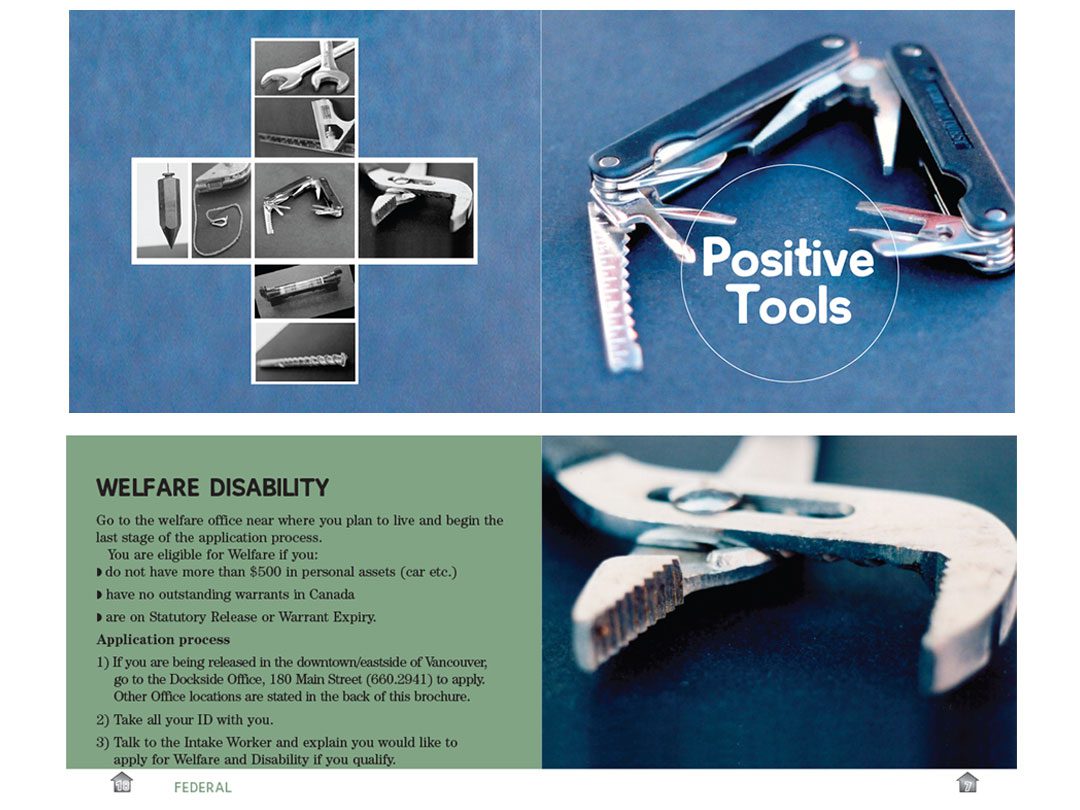 Positive Tools

WELFARE DISABILITY

Go to the welfare office near where you plan to live and begin the last stage of the application process.

You are eligible for Welfare if you:

◗ do not have more than $500 in personal assets (car etc.)

◗ have no outstanding warrants in Canada

◗ are on Statutory Release or Warrant Expiry.

Application process

1) If you are being released in the downtown/eastside of Vancouver, go to the Dockside Office, 180 Main Street (660.2941) to apply. Other Office locations are stated in the back of this brochure.

2) Take all your ID with you.

3) Talk to the Intake Worker and explain you would like to apply for Welfare and Disability if you qualify.

16 FEDERAL

7